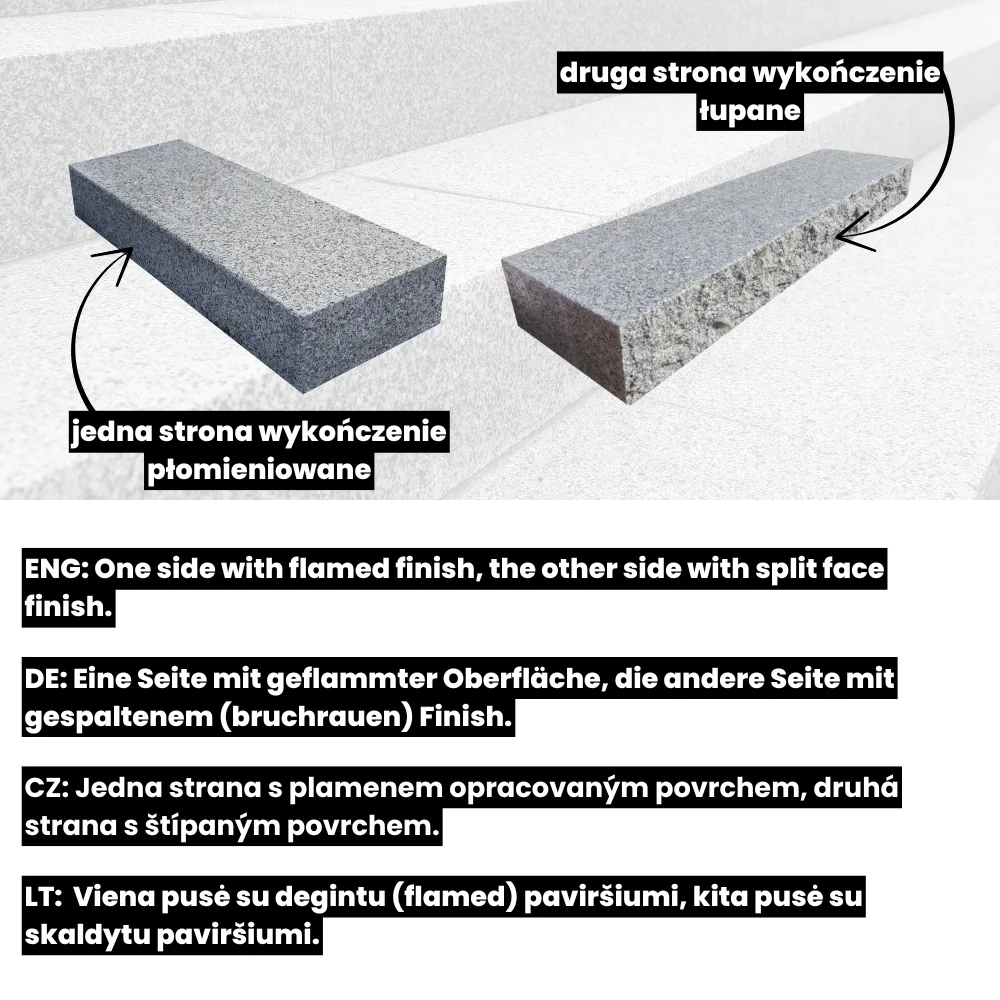 druga strona wykończenie łupane

jedna strona wykończenie płomieniowane

ENG: One side with flamed finish, the other side with split face finish.

DE: Eine Seite mit geflammter Oberfläche, die andere Seite mit gespaltenem (bruchrauen) Finish.

CZ: Jedna strana s plamenem opracovaným povrchem, druhá strana s štípaným povrchem.

LT: Viena pusė su degintu (flamed) paviršiumi, kita pusė su skaldytu paviršiumi.